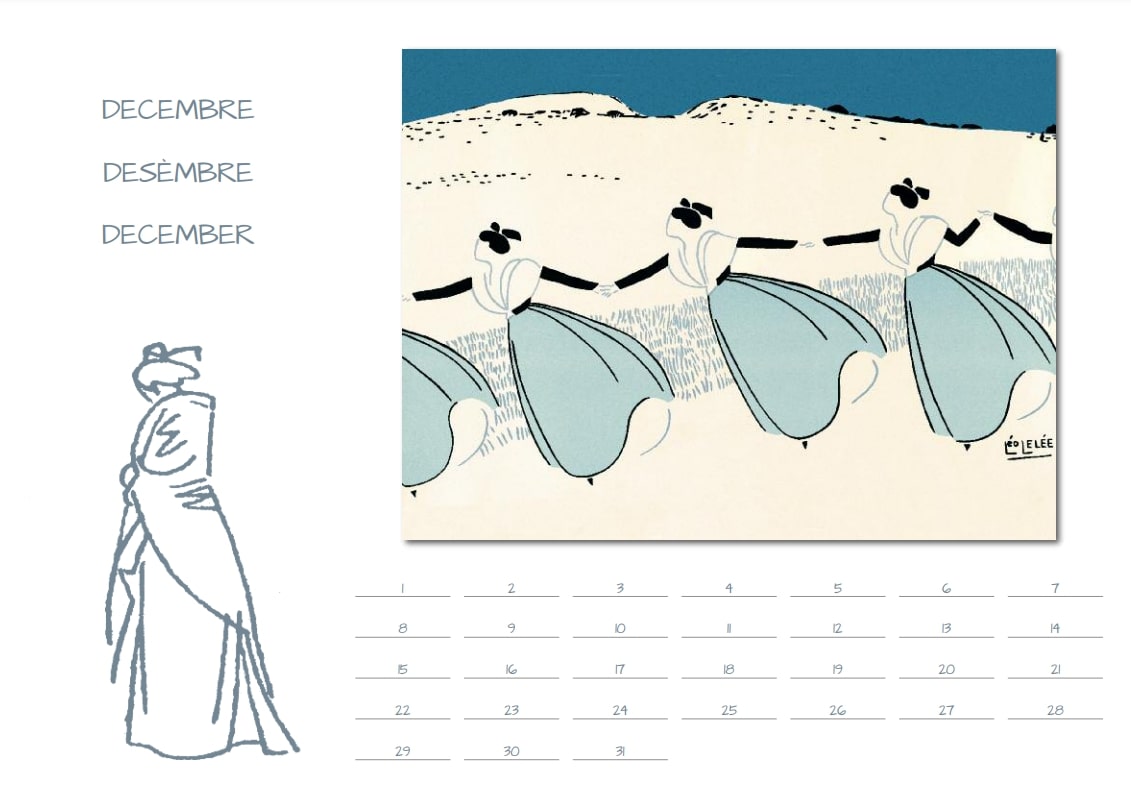 DECEMBRE

DESÈMBRE

DECEMBER

LÉO LELÉE

| 1 | 2 | 3 | 4 | 5 | 6 | 7 |
|---|---|---|---|---|---|---|
| 8 | 9 | 10 | 11 | 12 | 13 | 14 |
| 15 | 16 | 17 | 18 | 19 | 20 | 21 |
| 22 | 23 | 24 | 25 | 26 | 27 | 28 |
| 29 | 30 | 31 | | | | |